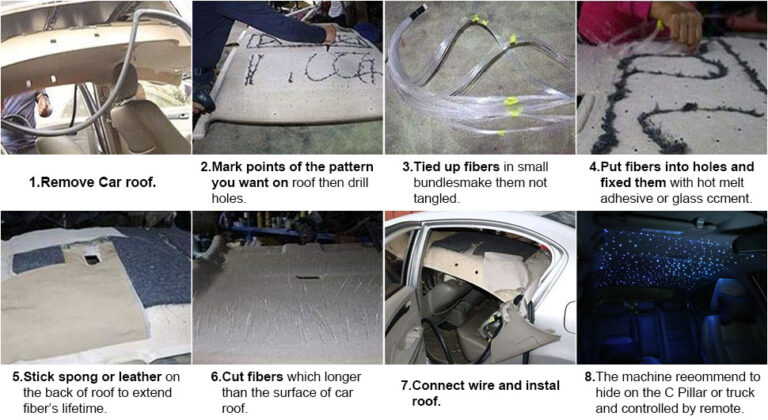 1.Remove Car roof.

2.Mark points of the pattern you want on roof then drill holes.

3.Tied up fibers in small bundlesmake them not tangled.

4.Put fibers into holes and fixed them with hot melt adhesive or glass ccment.

5.Stick spong or leather on the back of roof to extend fiber's lifetime.

6.Cut fibers which longer than the surface of car roof.

7.Connect wire and instal roof.

8.The machine reeommend to hide on the C Pillar or truck and controlled by remote.